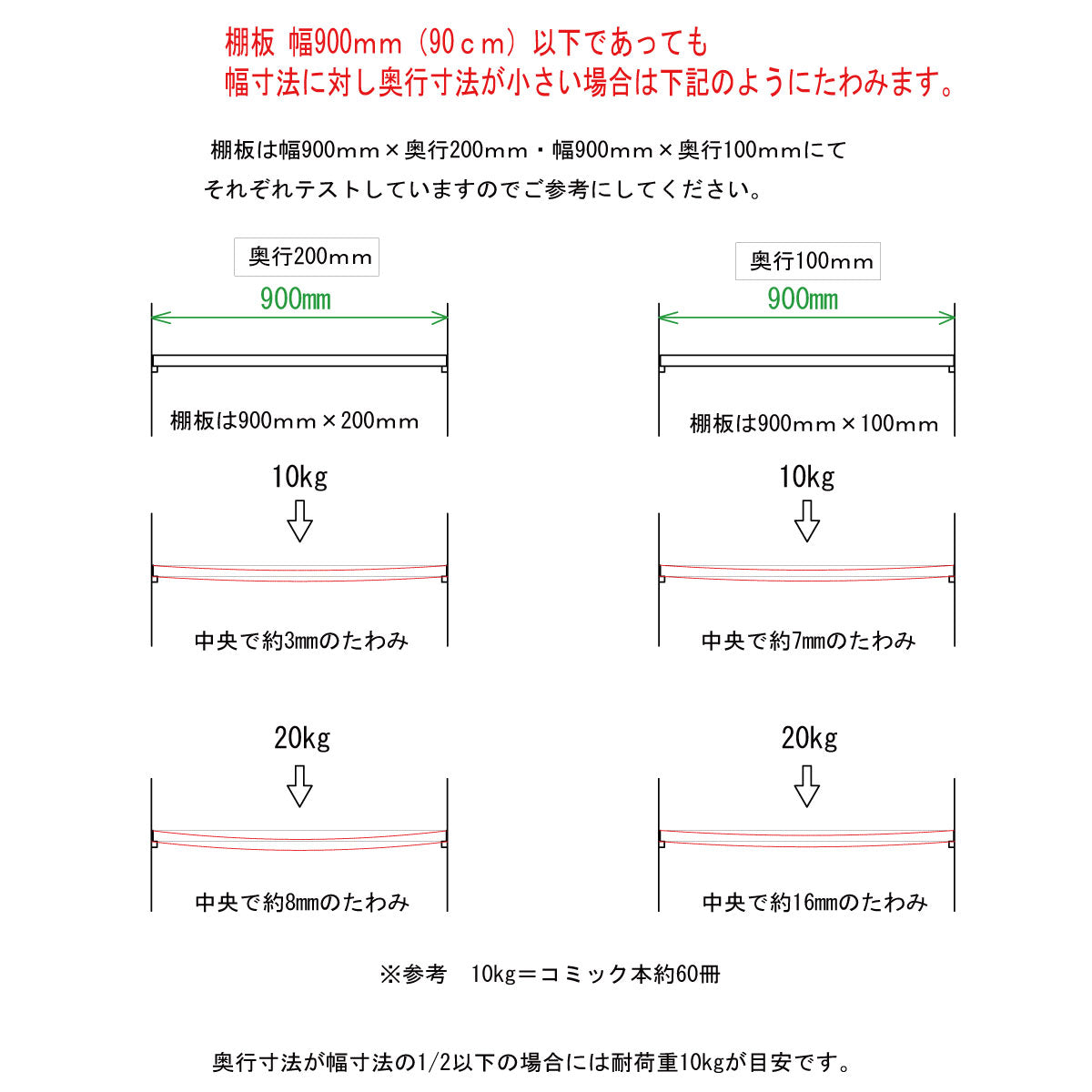 棚板 幅900mm（90cm）以下であっても
幅寸法に対し奥行寸法が小さい場合は下記のようにたわみます。

棚板は幅900mm×奥行200mm・幅900mm×奥行100mmにて
それぞれテストしていますのでご参考にしてください。

奥行200mm
900mm
棚板は900mm×200mm

10kg
中央で約3mmのたわみ

20kg
中央で約8mmのたわみ

奥行100mm
900mm
棚板は900mm×100mm

10kg
中央で約7mmのたわみ

20kg
中央で約16mmのたわみ

※参考　10kg＝コミック本約60冊

奥行寸法が幅寸法の1/2以下の場合には耐荷重10kgが目安です。